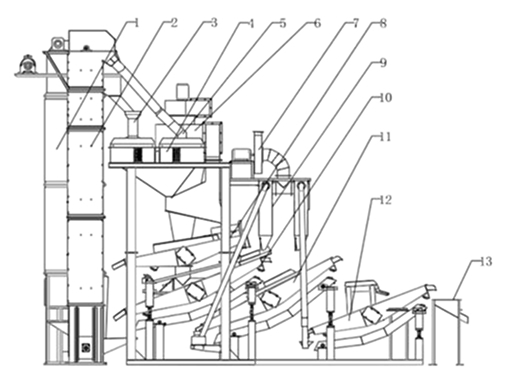 1
2
3
4
5
6
7
8
9
10
11
12
13